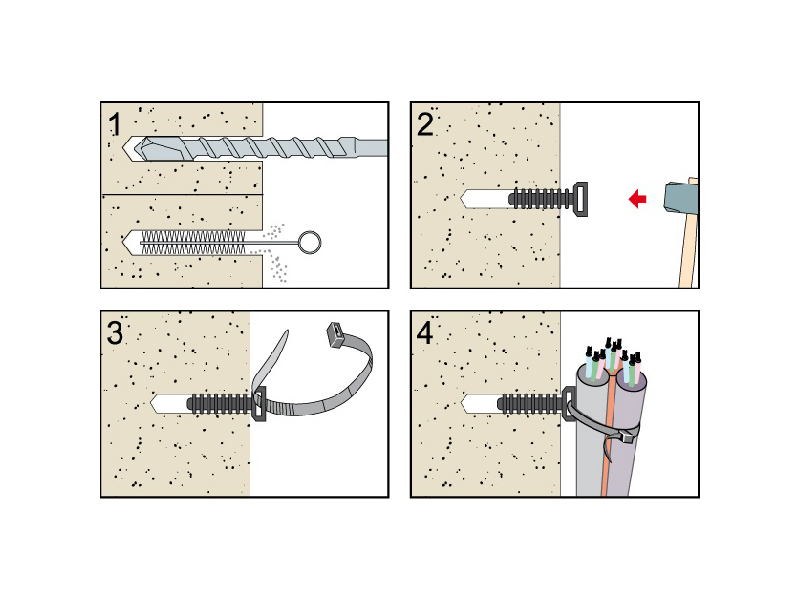 1

2

3

4