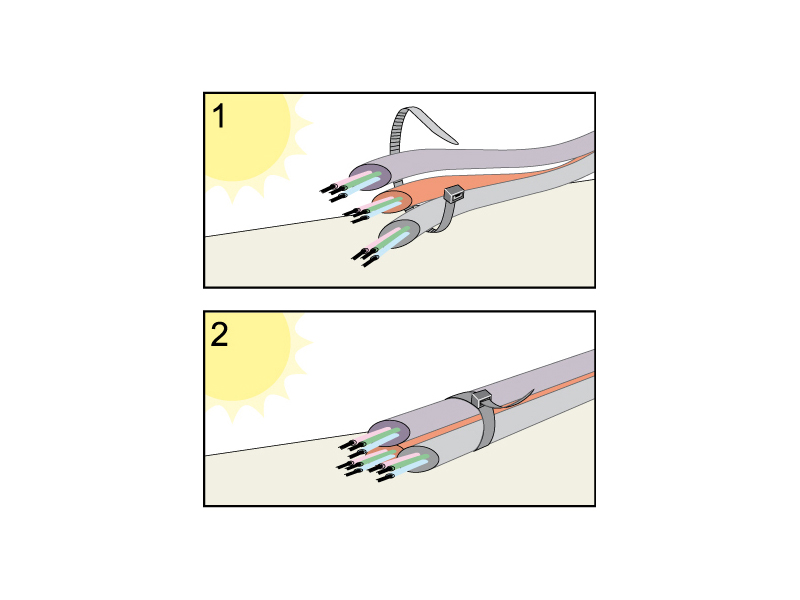 1

2